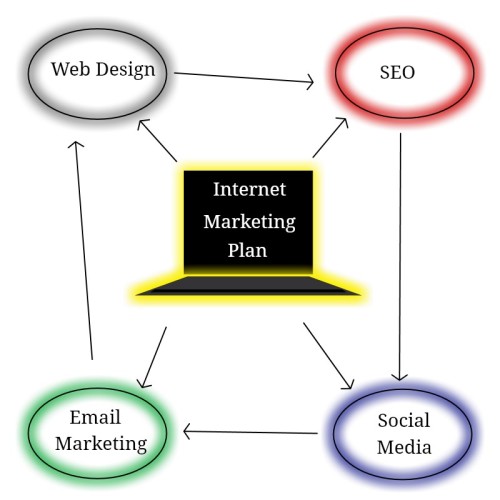 Web Design

SEO

Internet Marketing Plan

Email Marketing

Social Media